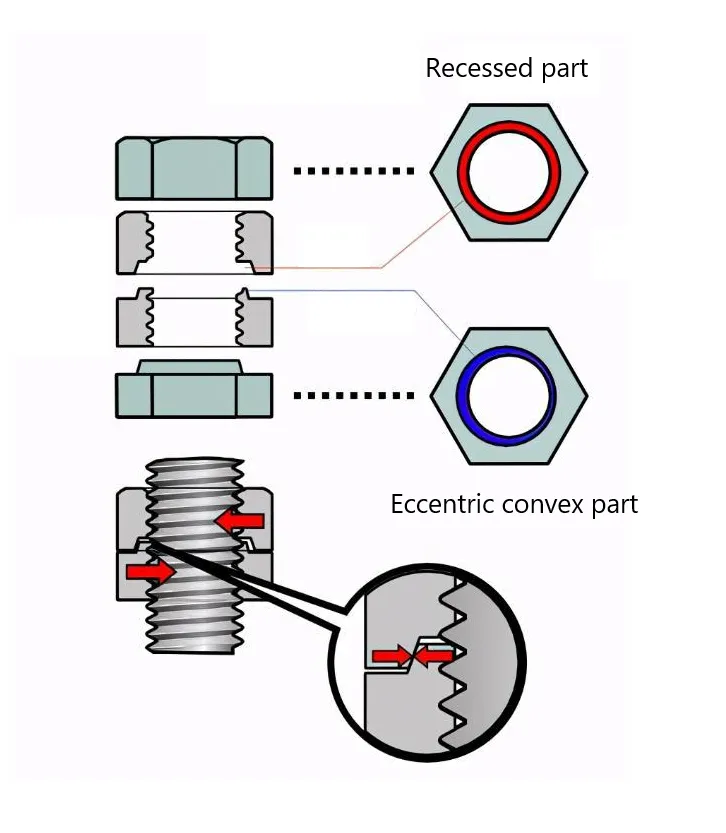 Recessed part

Eccentric convex part